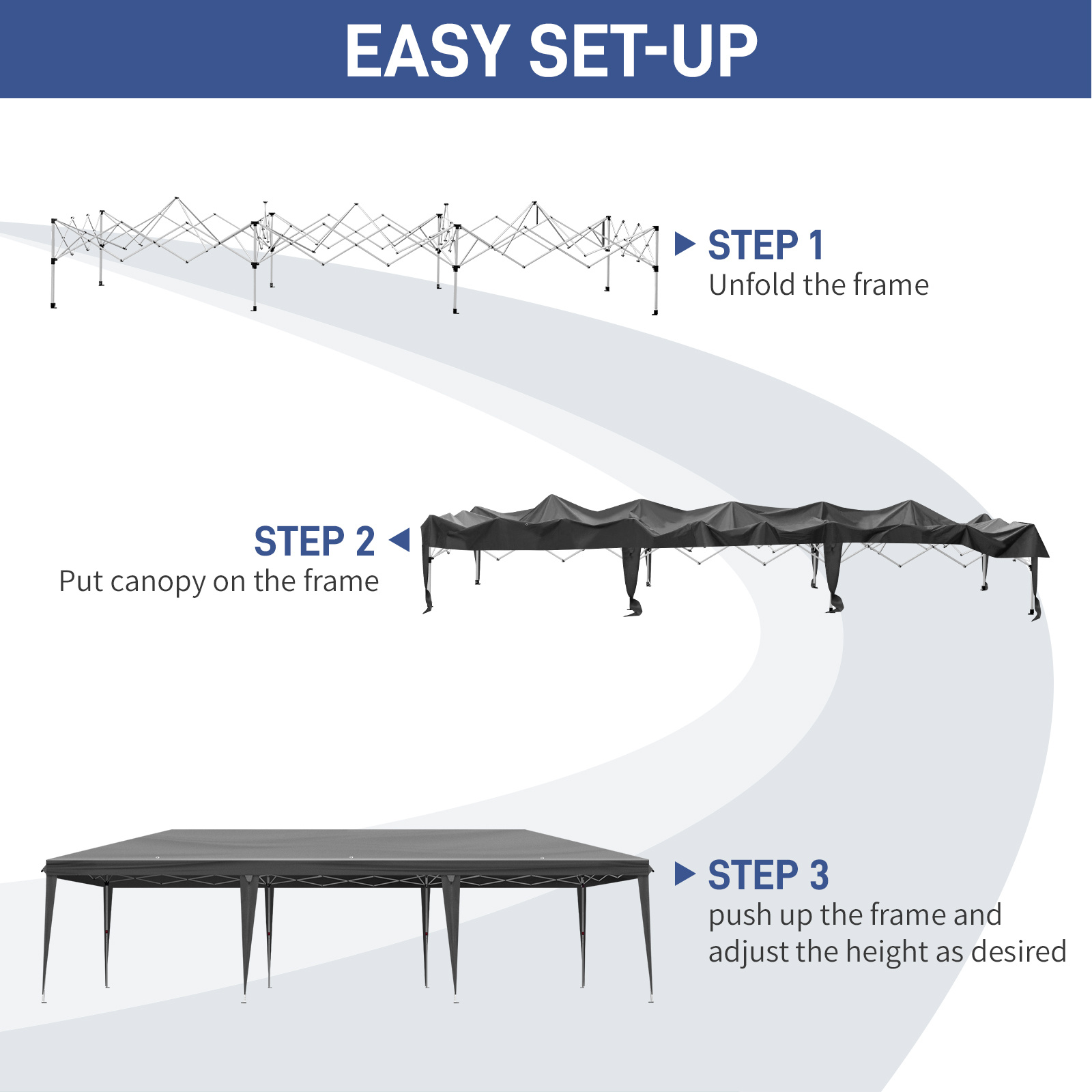 EASY SET-UP

STEP 1
Unfold the frame

STEP 2
Put canopy on the frame

STEP 3
push up the frame and adjust the height as desired