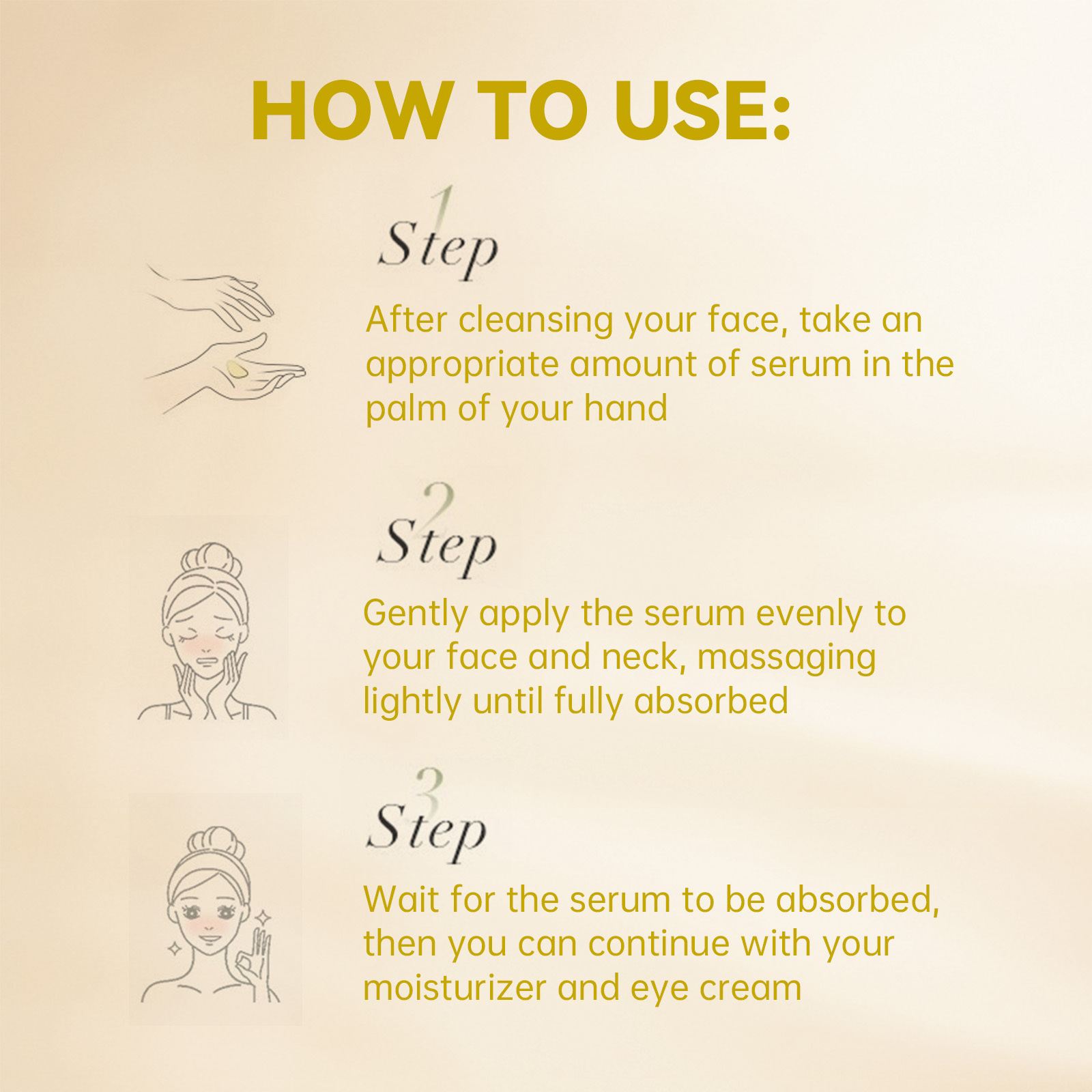 HOW TO USE:

1
Step

After cleansing your face, take an appropriate amount of serum in the palm of your hand

2
Step

Gently apply the serum evenly to your face and neck, massaging lightly until fully absorbed

3
Step

Wait for the serum to be absorbed, then you can continue with your moisturizer and eye cream