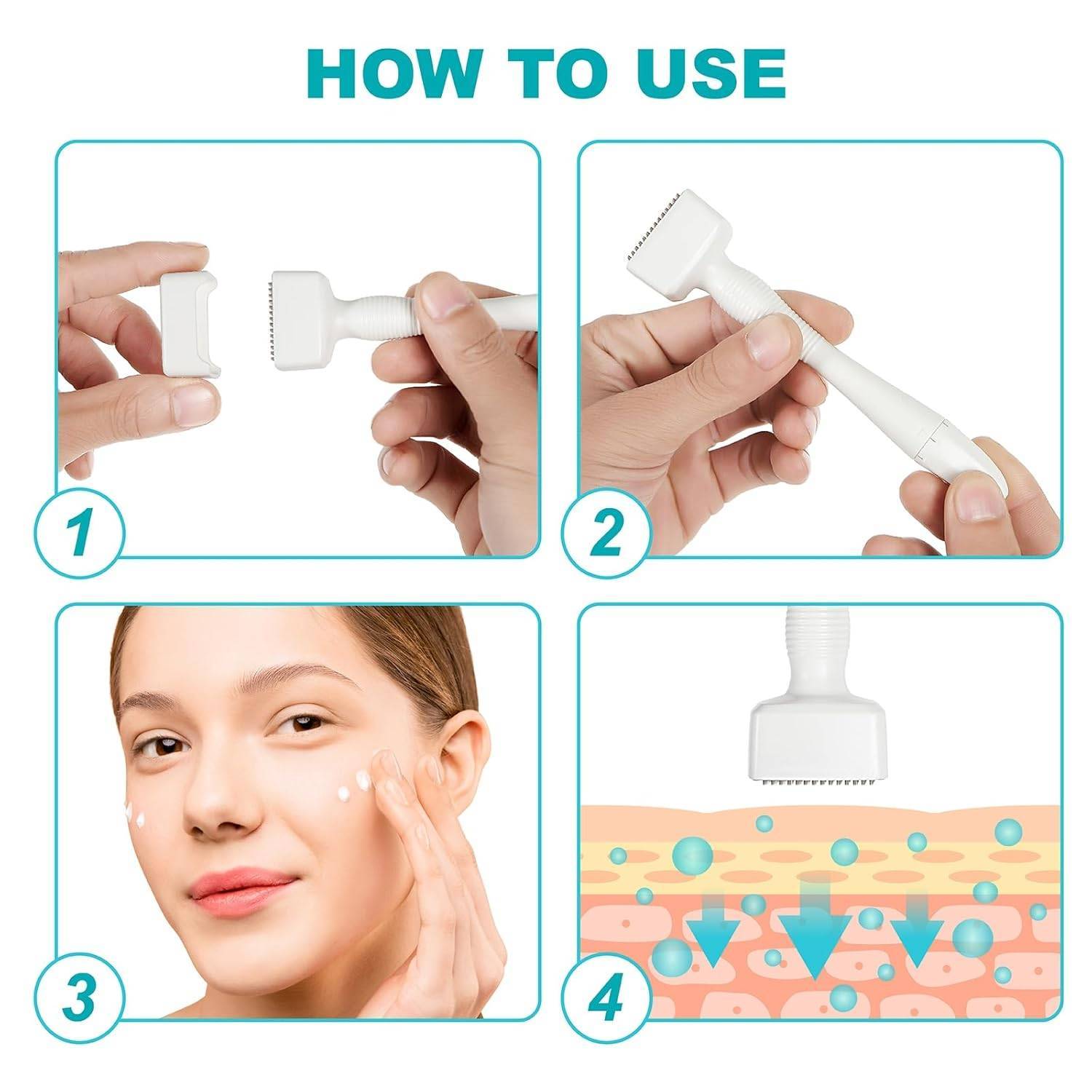 HOW TO USE

1

2

3

4