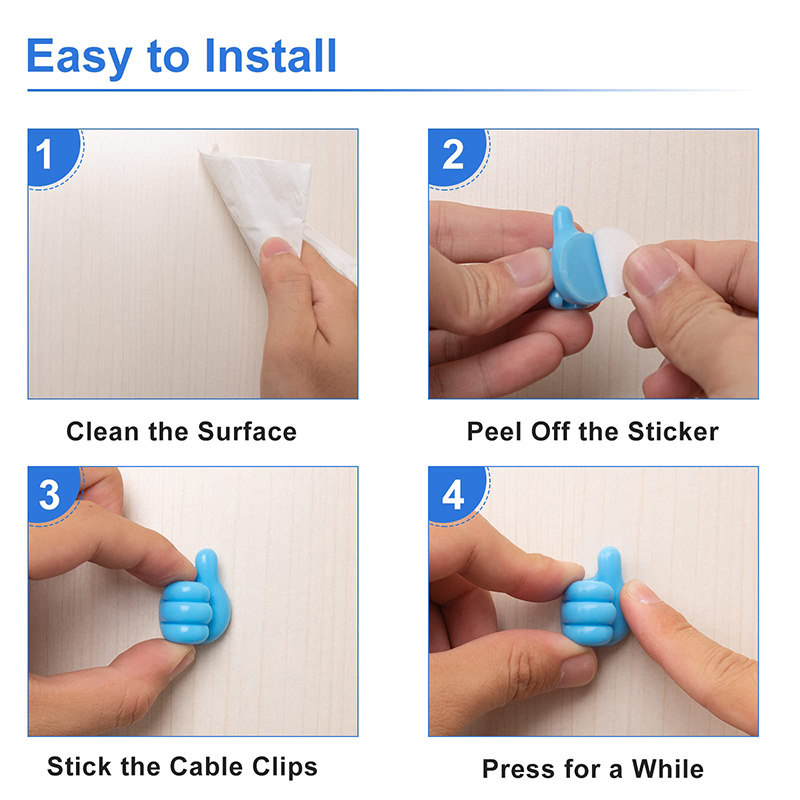 Easy to Install

1

Clean the Surface

2

Peel Off the Sticker

3

Stick the Cable Clips

4

Press for a While